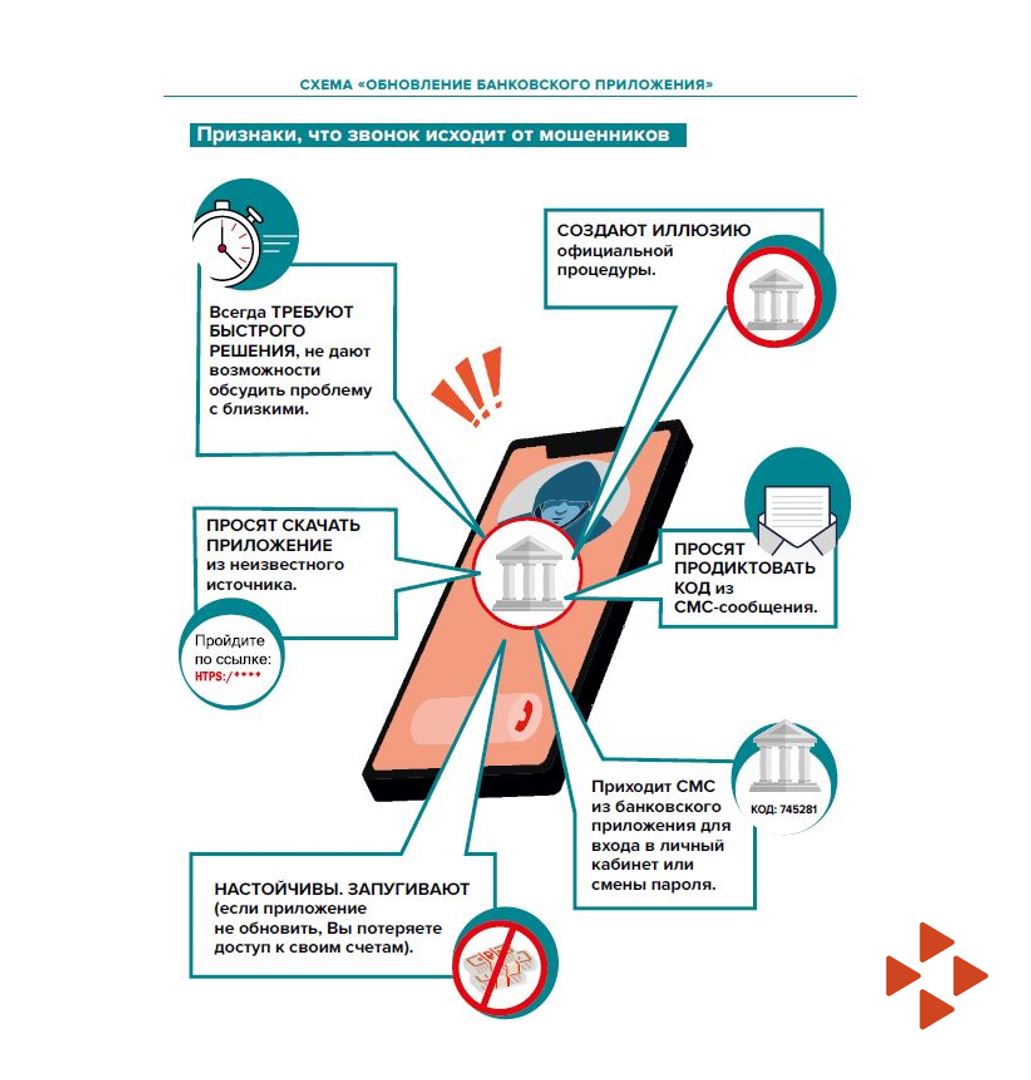 СХЕМА «ОБНОВЛЕНИЕ БАНКОВСКОГО ПРИЛОЖЕНИЯ»

Признаки, что звонок исходит от мошенников

Всегда ТРЕБУЮТ БЫСТРОГО РЕШЕНИЯ, не дают возможности обсудить проблему с близкими.

СОЗДАЮТ ИЛЛЮЗИЮ официальной процедуры.

ПРОСЯТ СКАЧАТЬ ПРИЛОЖЕНИЕ из неизвестного источника.

Пройдите по ссылке: HTPS:/****

ПРОСЯТ ПРОДИКТОВАТЬ КОД из СМС-сообщения.

Приходит СМС из банковского приложения для входа в личный кабинет или смены пароля.

КОД: 745281

НАСТОЙЧИВЫ. ЗАПУГИВАЮТ (если приложение не обновить, Вы потеряете доступ к своим счетам).